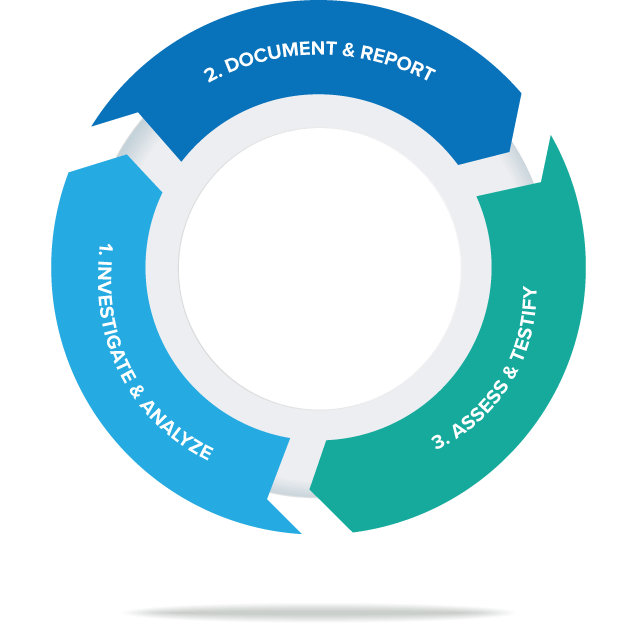 1. INVESTIGATE & ANALYZE

2. DOCUMENT & REPORT

3. ASSESS & TESTIFY